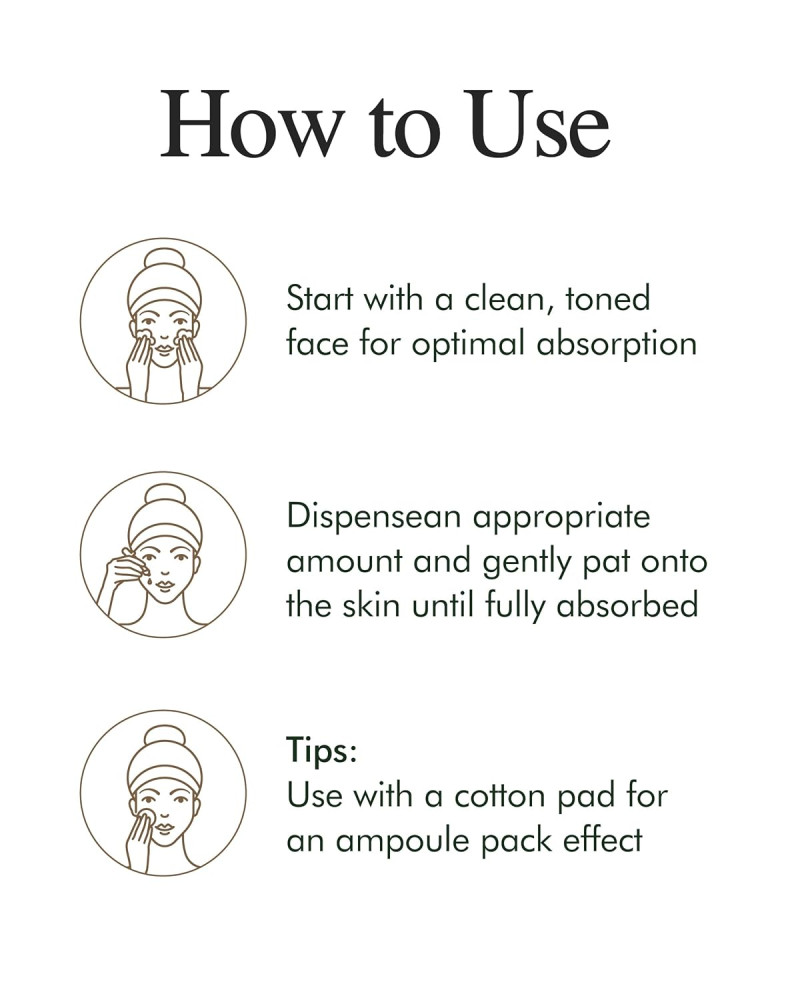 How to Use

Start with a clean, toned face for optimal absorption

Dispensean appropriate amount and gently pat onto the skin until fully absorbed

Tips:
Use with a cotton pad for an ampoule pack effect